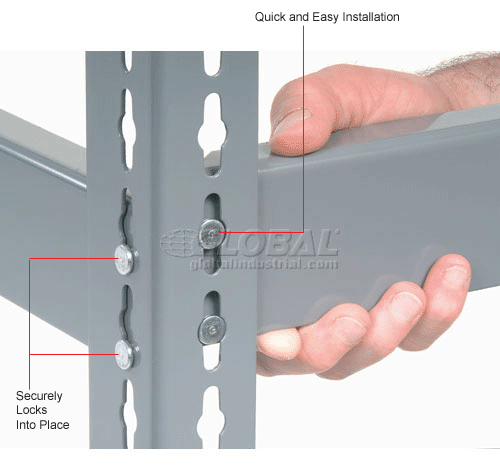 Quick and Easy Installation

GLOBAL
globalindustrial.com

Securely
Locks
Into Place