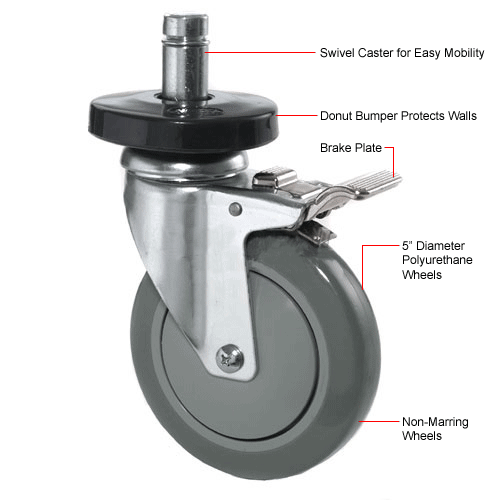 Swivel Caster for Easy Mobility

Donut Bumper Protects Walls

Brake Plate

5" Diameter Polyurethane Wheels

Non-Marring Wheels