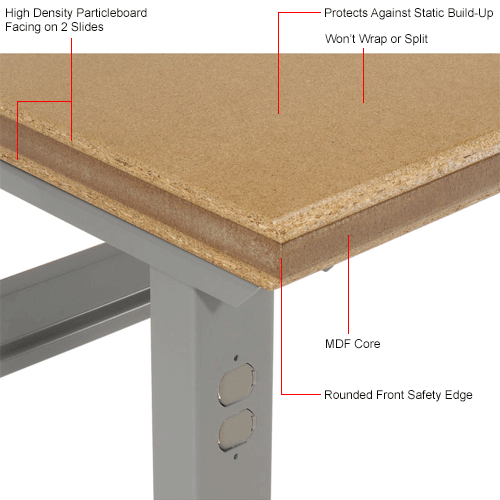 High Density Particleboard Facing on 2 Slides

Protects Against Static Build-Up

Won't Wrap or Split

MDF Core

Rounded Front Safety Edge