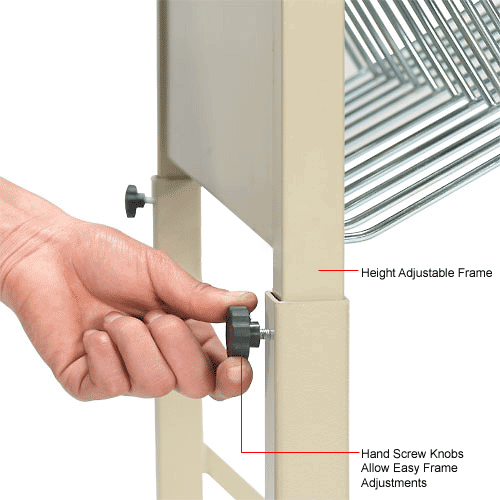 Height Adjustable Frame

Hand Screw Knobs Allow Easy Frame Adjustments