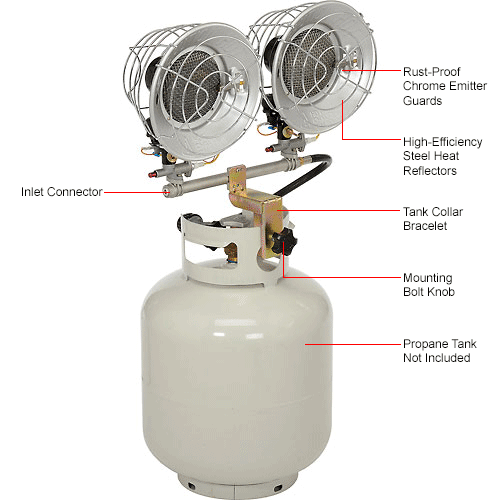 Rust-Proof Chrome Emitter Guards

High-Efficiency Steel Heat Reflectors

Inlet Connector

Tank Collar Bracelet

Mounting Bolt Knob

Propane Tank Not Included