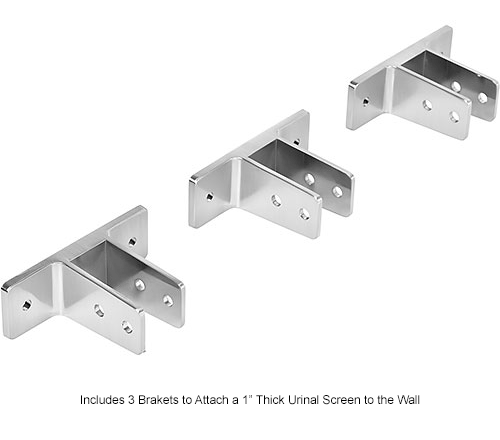 Includes 3 Brakets to Attach a 1" Thick Urinal Screen to the Wall