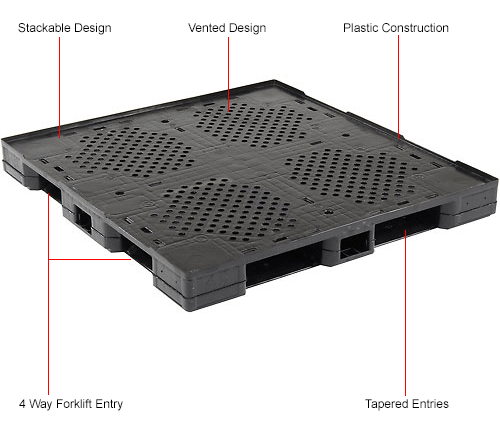 Stackable Design

Vented Design

Plastic Construction

4 Way Forklift Entry

Tapered Entries