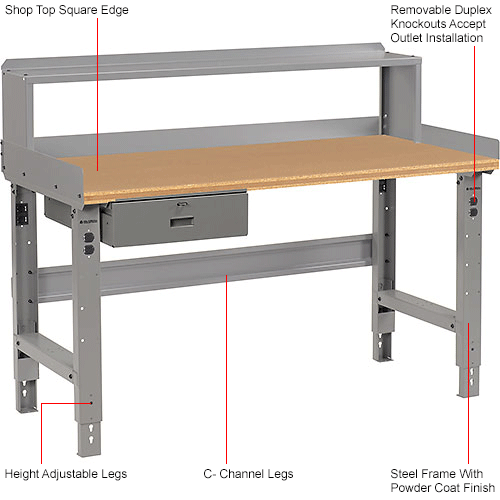 Shop Top Square Edge

Removable Duplex Knockouts Accept Outlet Installation

Height Adjustable Legs

C- Channel Legs

Steel Frame With Powder Coat Finish