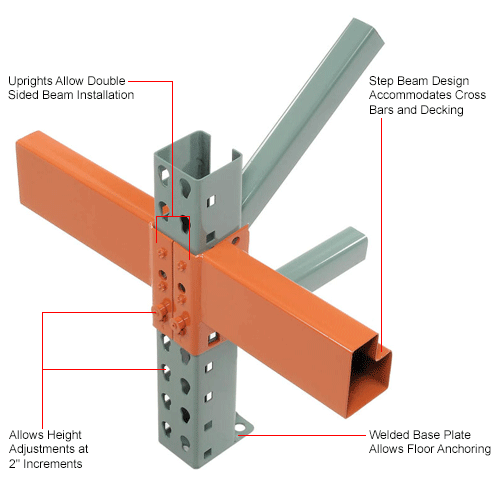 Uprights Allow Double Sided Beam Installation

Step Beam Design Accommodates Cross Bars and Decking

Allows Height Adjustments at 2" Increments

Welded Base Plate Allows Floor Anchoring