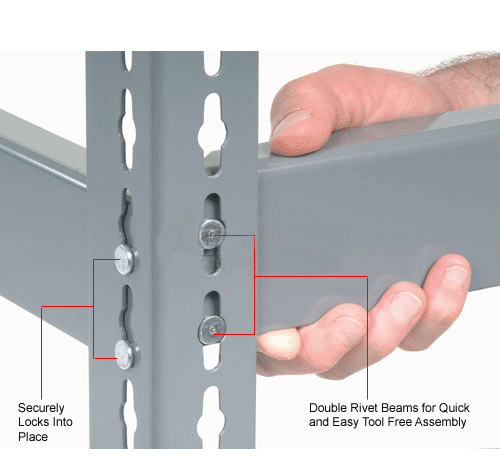 Securely Locks Into Place

Double Rivet Beams for Quick and Easy Tool Free Assembly