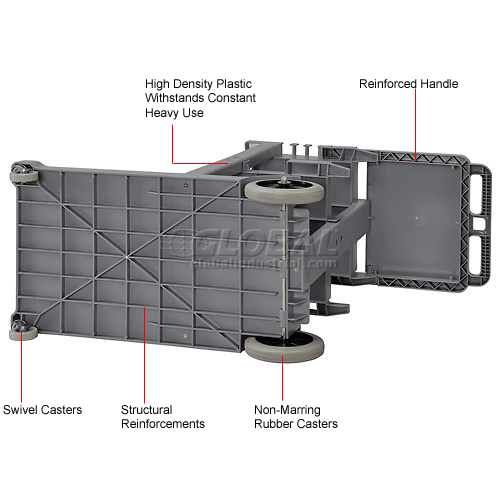 High Density Plastic Withstands Constant Heavy Use

Reinforced Handle

GLOBAL
globalindustrial.com

Swivel Casters

Structural Reinforcements

Non-Marring Rubber Casters